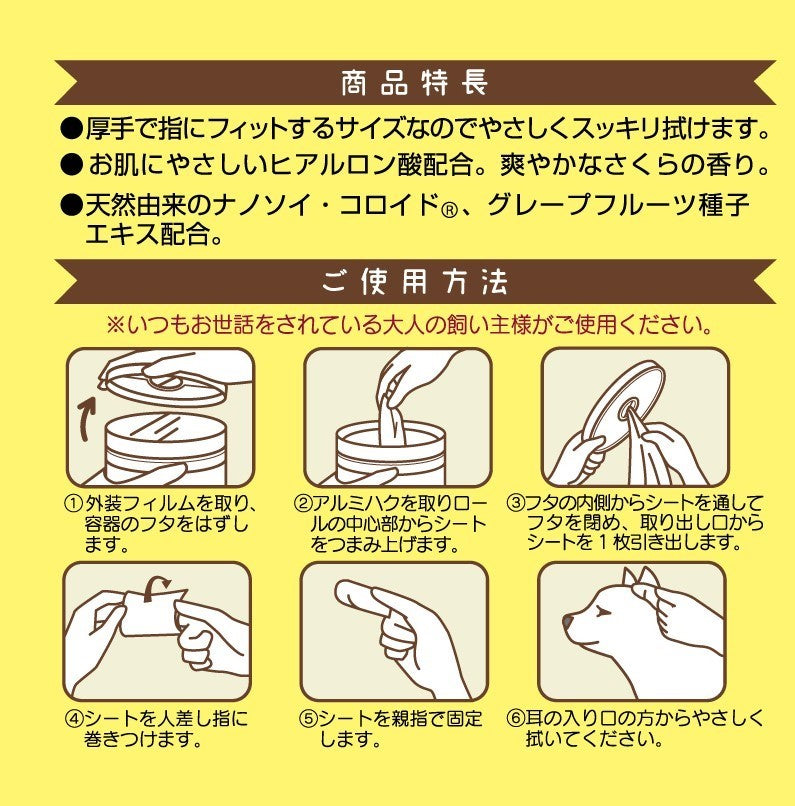 商品特長

●厚手で指にフィットするサイズなのでやさしくスッキリ拭けます。

●お肌にやさしいヒアルロン酸配合。爽やかなさくらの香り。

●天然由来のナノソイ・コロイド®、グレープフルーツ種子エキス配合。

ご使用方法

※いつもお世話をされている大人の飼い主様がご使用ください。

①外装フィルムを取り、容器のフタをはずします。

②アルミハクを取りロールの中心部からシートをつまみ上げます。

③フタの内側からシートを通してフタを閉め、取り出し口からシートを1枚引き出します。

④シートを人差し指に巻きつけます。

⑤シートを親指で固定します。

⑥耳の入り口の方からやさしく拭いてください。